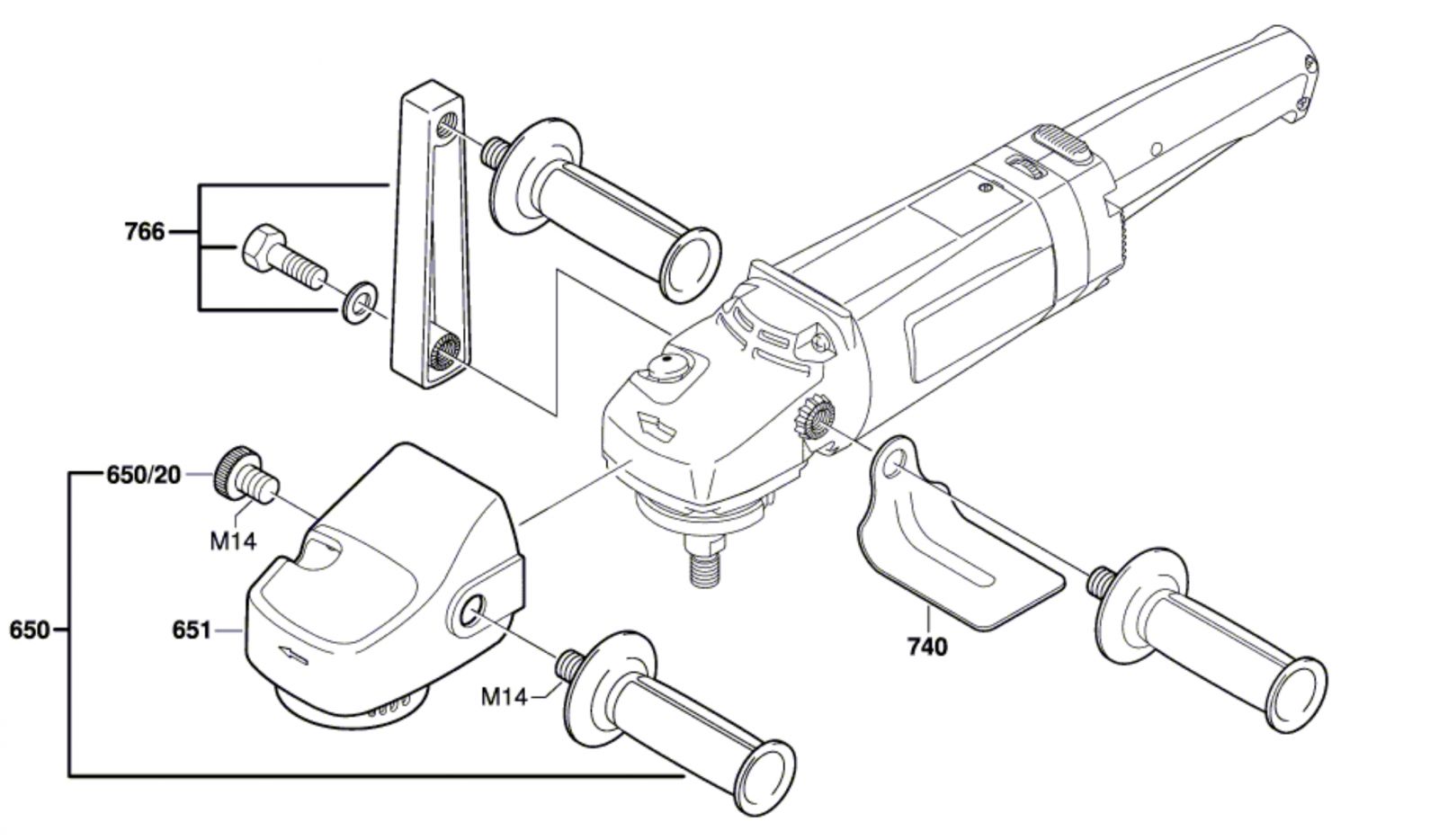 766

650/20

M14

650

651

M14

740